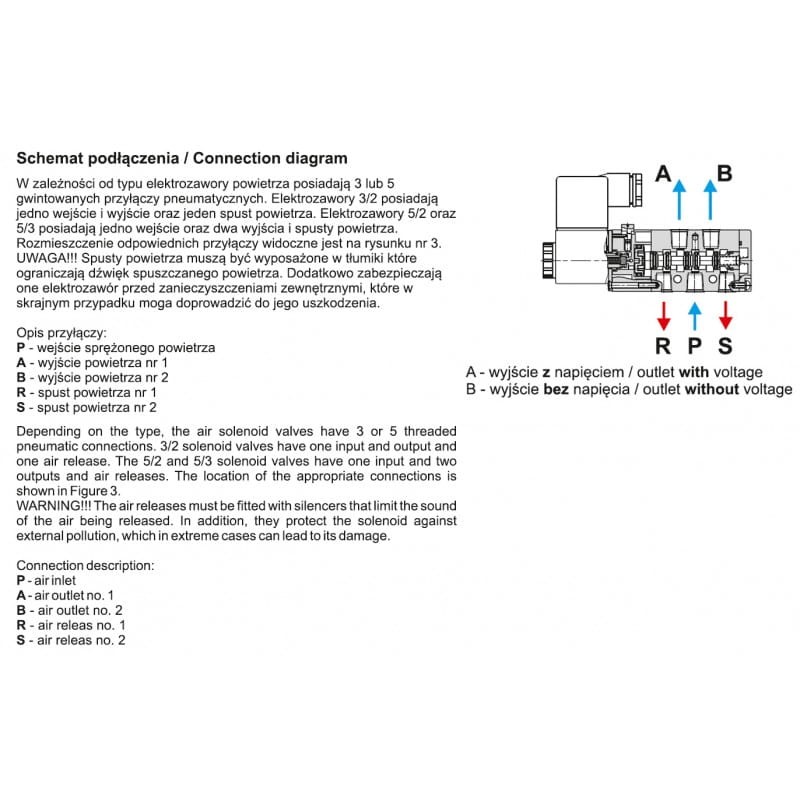 Schemat podłączenia / Connection diagram

W zależności od typu elektrozawory powietrza posiadają 3 lub 5 gwintowanych przyłączy pneumatycznych. Elektrozawory 3/2 posiadają jedno wejście i wyjście oraz jeden spust powietrza. Elektrozawory 5/2 oraz 5/3 posiadają jedno wejście oraz dwa wyjścia i spusty powietrza. Rozmieszczenie odpowiednich przyłączy widoczne jest na rysunku nr 3. UWAGA!!! Spusty powietrza muszą być wyposażone w tłumiki które ograniczają dźwięk spuszczanego powietrza. Dodatkowo zabezpieczają one elektrozawór przed zanieczyszczeniami zewnętrznymi, które w skrajnym przypadku moga doprowadzić do jego uszkodzenia.

Opis przyłączy:
P - wejście sprężonego powietrza
A - wyjście powietrza nr 1
B - wyjście powietrza nr 2
R - spust powietrza nr 1
S - spust powietrza nr 2

Depending on the type, the air solenoid valves have 3 or 5 threaded pneumatic connections. 3/2 solenoid valves have one input and output and one air release. The 5/2 and 5/3 solenoid valves have one input and two outputs and air releases. The location of the appropriate connections is shown in Figure 3.
WARNING!!! The air releases must be fitted with silencers that limit the sound of the air being released. In addition, they protect the solenoid against external pollution, which in extreme cases can lead to its damage.

Connection description:
P - air inlet
A - air outlet no. 1
B - air outlet no. 2
R - air releas no. 1
S - air releas no. 2

A B
R P S

A - wyjście z napięciem / outlet with voltage
B - wyjście bez napięcia / outlet without voltage