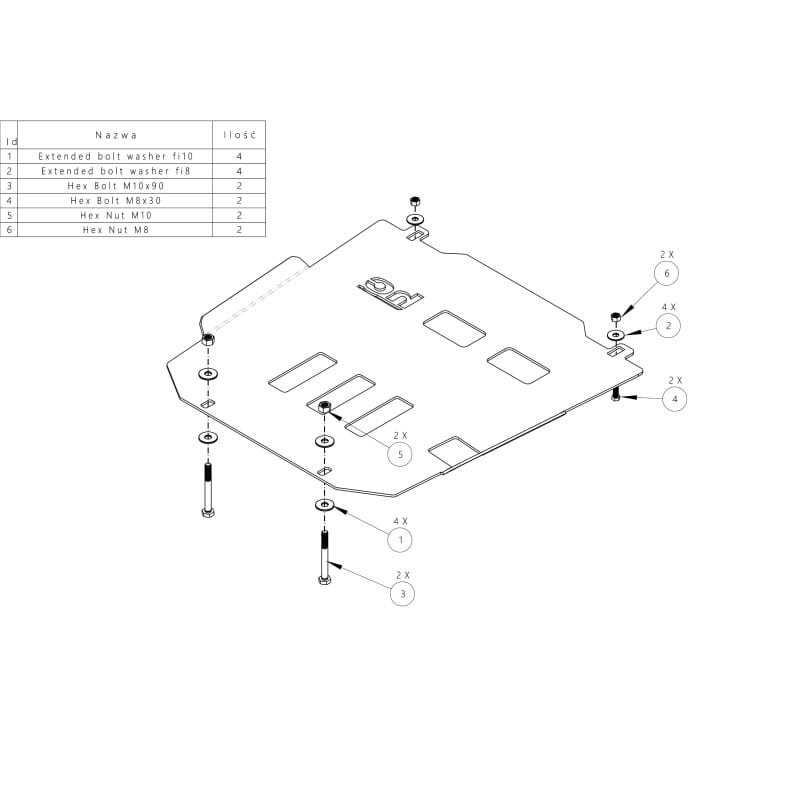 | Id | Nazwa | Ilość |
|---|---|---|
| 1 | Extended bolt washer fi10 | 4 |
| 2 | Extended bolt washer fi8 | 4 |
| 3 | Hex Bolt M10x90 | 2 |
| 4 | Hex Bolt M8x30 | 2 |
| 5 | Hex Nut M10 | 2 |
| 6 | Hex Nut M8 | 2 |

2 X
6
4 X
2
2 X
4
2 X
5
4 X
1
2 X
3